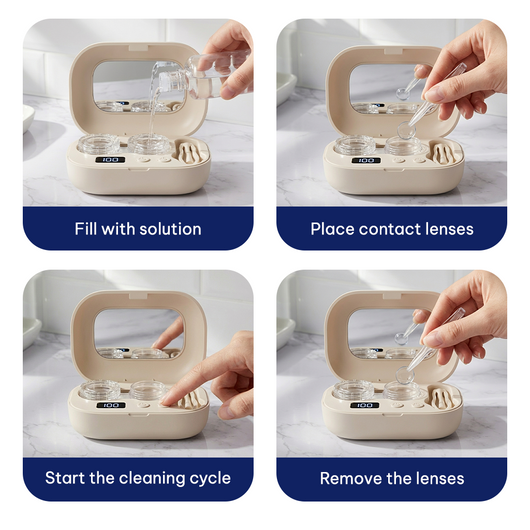 100

Fill with solution

100

Place contact lenses

100

Start the cleaning cycle

100

Remove the lenses